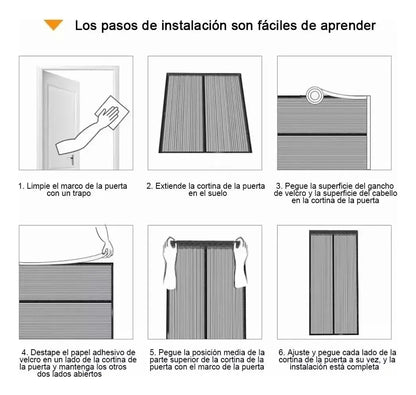 Los pasos de instalación son fáciles de aprender

1. Limpie el marco de la puerta con un trapo

2. Extiende la cortina de la puerta en el suelo

3. Pegue la superficie del gancho de velcro y la superficie del cabello en la cortina de la puerta

4. Destape el papel adhesivo de velcro en un lado de la cortina de la puerta y mantenga los otros dos lados abiertos

5. Pegue la posición media de la parte superior de la cortina de la puerta con el marco de la puerta

6. Ajuste y pegue cada lado de la cortina de la puerta a su vez, y la instalación está completa